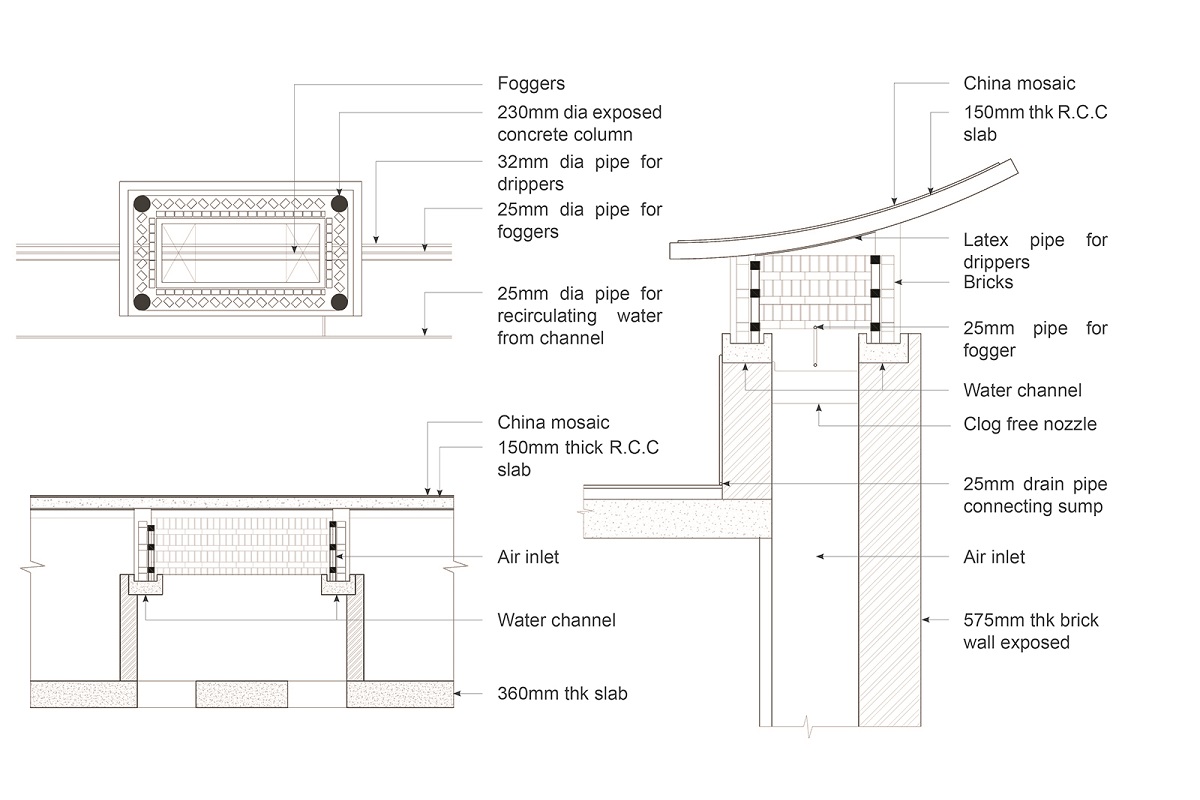 Foggers

230mm dia exposed concrete column

32mm dia pipe for drippers

25mm dia pipe for foggers

25mm dia pipe for recirculating water from channel

China mosaic

150mm thick R.C.C slab

Air inlet

Water channel

360mm thk slab

China mosaic

150mm thk R.C.C slab

Latex pipe for drippers

Bricks

25mm pipe for fogger

Water channel

Clog free nozzle

25mm drain pipe connecting sump

Air inlet

575mm thk brick wall exposed